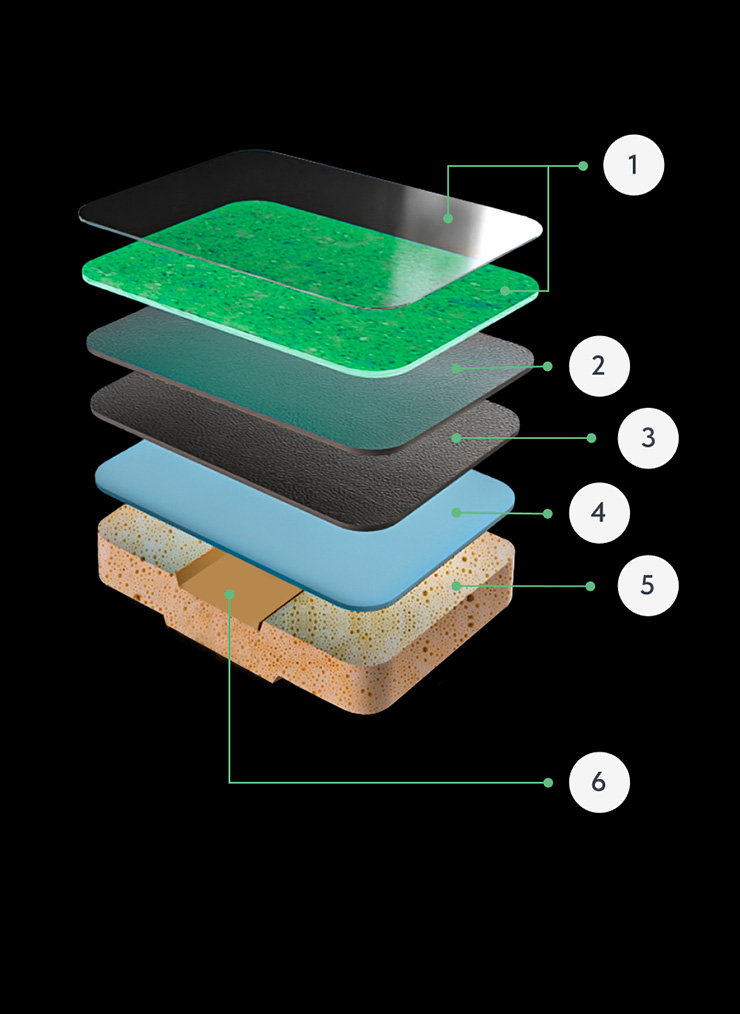 1
2
3
4
5
6